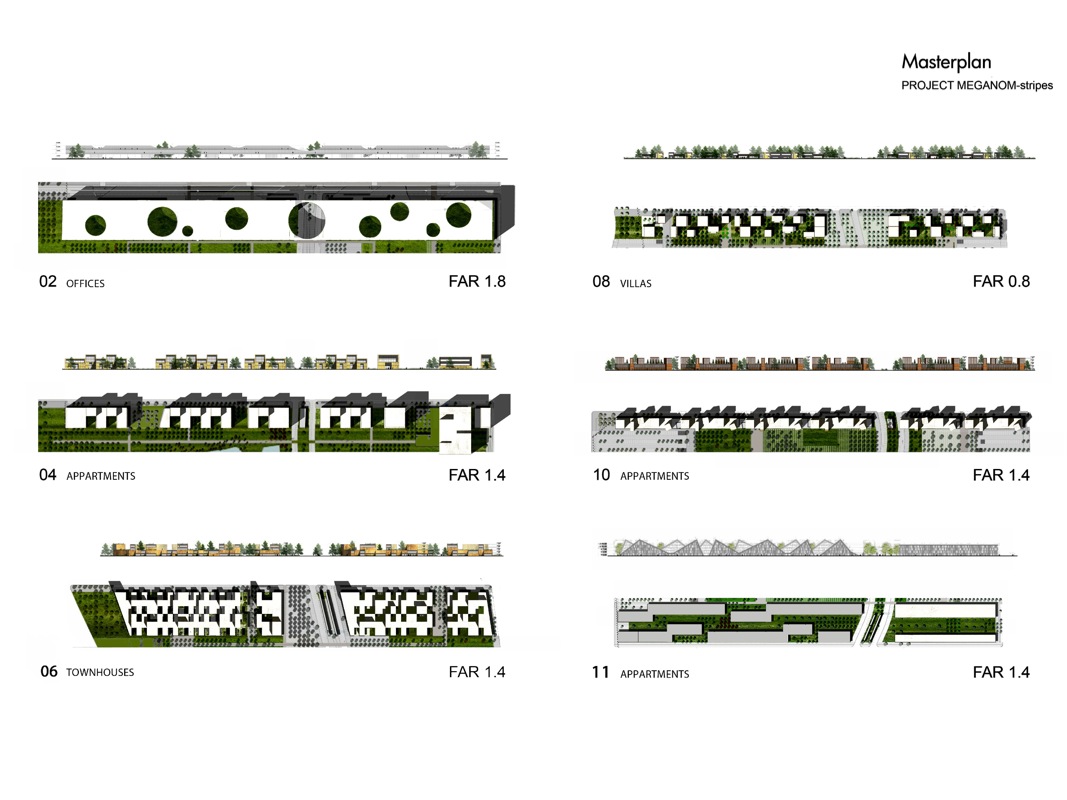 Masterplan
PROJECT MEGANOM-stripes

02 OFFICES FAR 1.8

04 APPARTMENTS FAR 1.4

06 TOWNHOUSES FAR 1.4

08 VILLAS FAR 0.8

10 APPARTMENTS FAR 1.4

11 APPARTMENTS FAR 1.4